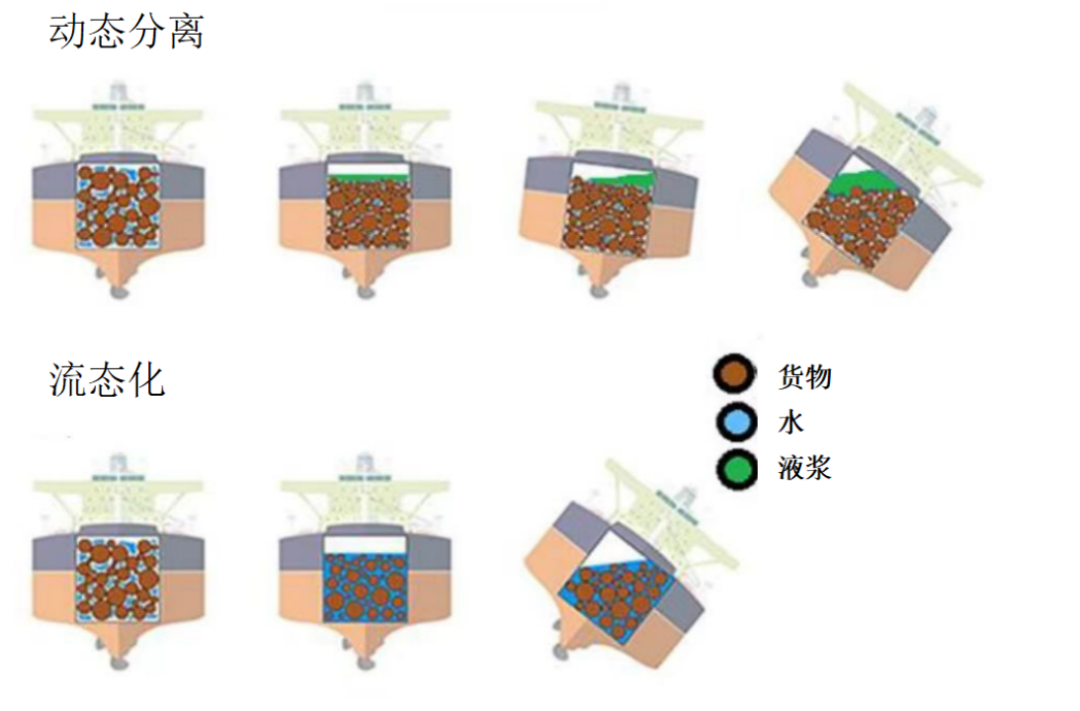 动态分离

流态化

货物
水
液浆